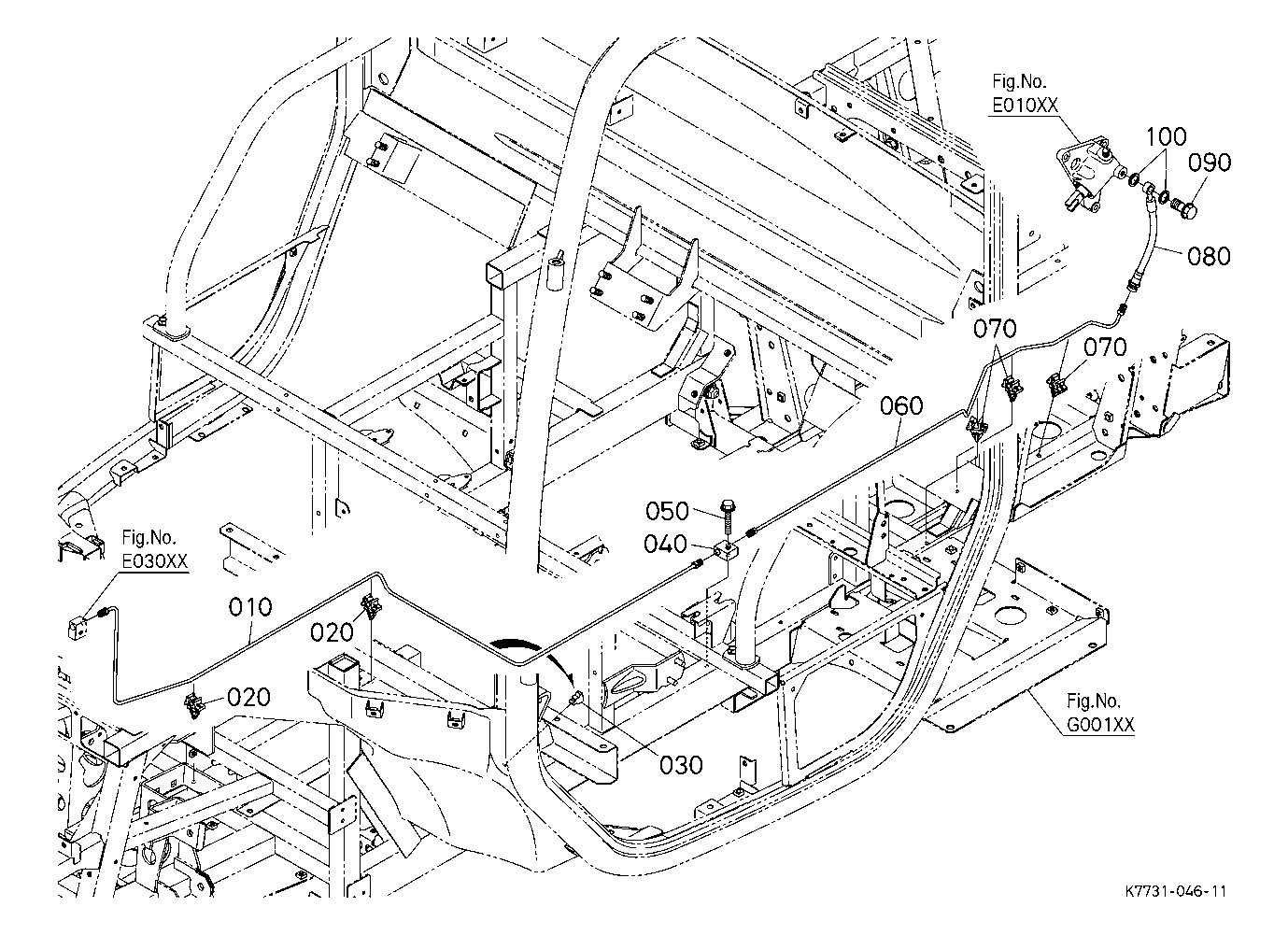 Fig.No.
E010XX

100
090
080
070
070
060
050
040
Fig.No.
E030XX
010
020
020
030
Fig.No.
G001XX

K7731-046-11